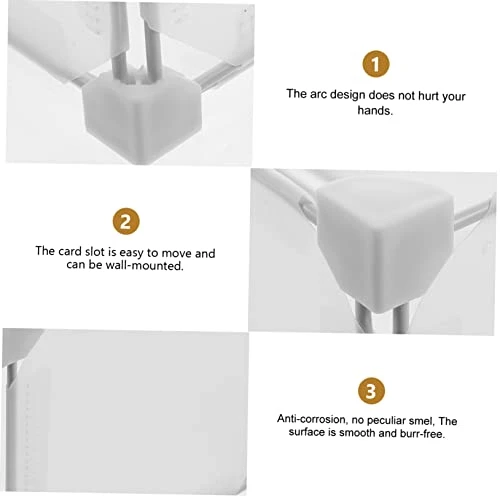 1

The arc design does not hurt your hands.

2

The card slot is easy to move and can be wall-mounted.

3

Anti-corrosion, no peculiar smel, The surface is smooth and burr-free.