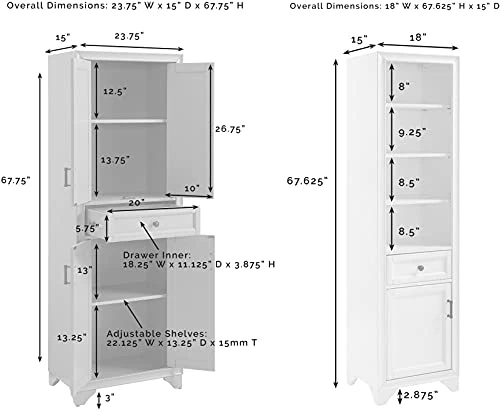 Overall Dimensions: 23.75" W x 15" D x 67.75" H

15"
23.75"
12.5"
26.75"
13.75"
67.75"
10"
20"
5.75"
Drawer Inner:
18.25" W x 11.125" D x 3.875" H
13"
13.25"
Adjustable Shelves:
22.125" W x 13.25" D x 15mm T
3"

Overall Dimensions: 18" W x 67.625" H x 15" D

15"
18"
8"
9.25"
67.625"
8.5"
8.5"
2.875"