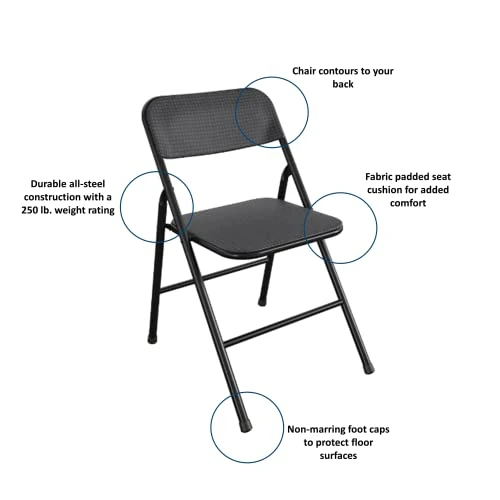 Chair contours to your back

Durable all-steel construction with a 250 lb. weight rating

Fabric padded seat cushion for added comfort

Non-marring foot caps to protect floor surfaces