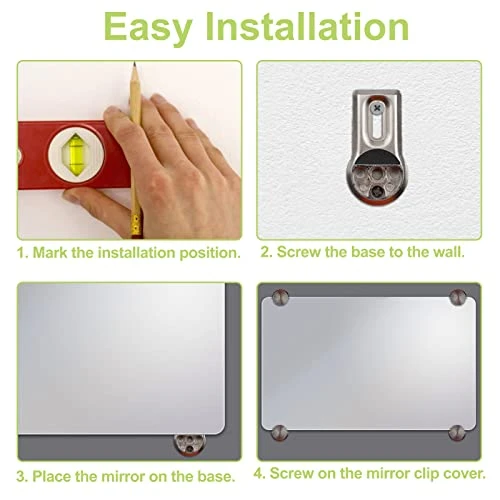 Easy Installation

1. Mark the installation position.

2. Screw the base to the wall.

3. Place the mirror on the base.

4. Screw on the mirror clip cover.