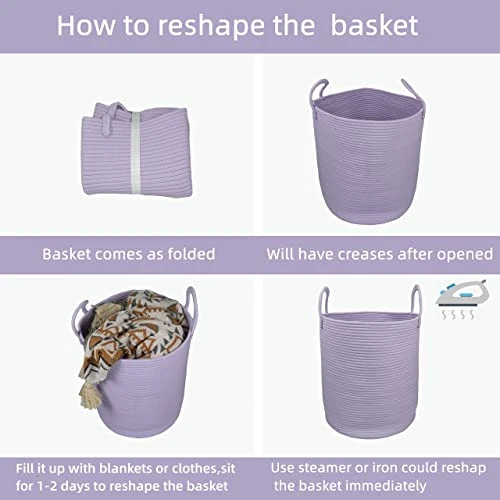 How to reshape the basket

Basket comes as folded

Will have creases after opened

Fill it up with blankets or clothes,sit for 1-2 days to reshape the basket

Use steamer or iron could reshap the basket immediately