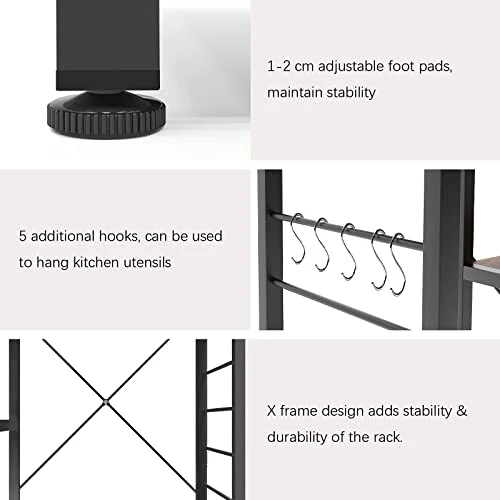 1-2 cm adjustable foot pads, maintain stability

5 additional hooks, can be used to hang kitchen utensils

X frame design adds stability & durability of the rack.