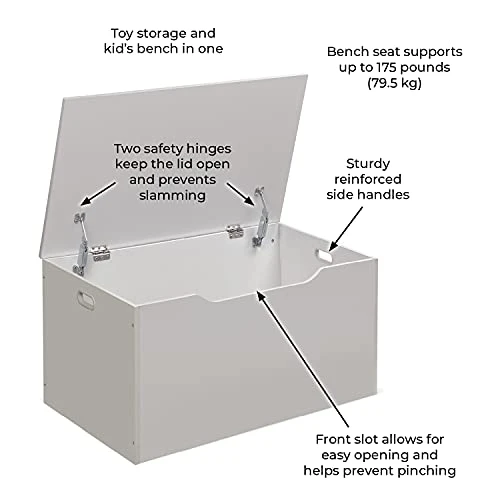 Toy storage and kid's bench in one

Bench seat supports up to 175 pounds (79.5 kg)

Two safety hinges keep the lid open and prevents slamming

Sturdy reinforced side handles

Front slot allows for easy opening and helps prevent pinching