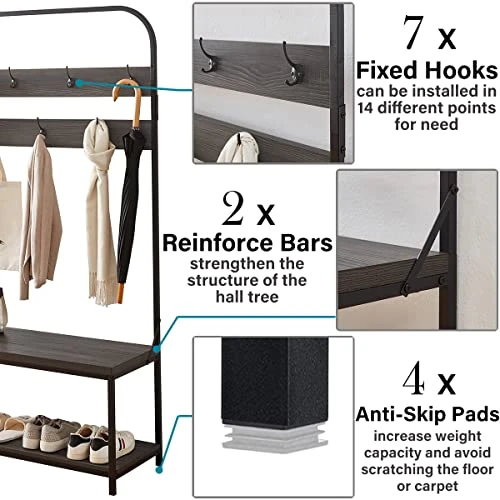 7 x
Fixed Hooks
can be installed in 14 different points for need

2 x
Reinforce Bars
strengthen the structure of the hall tree

4 x
Anti-Skip Pads
increase weight capacity and avoid scratching the floor or carpet