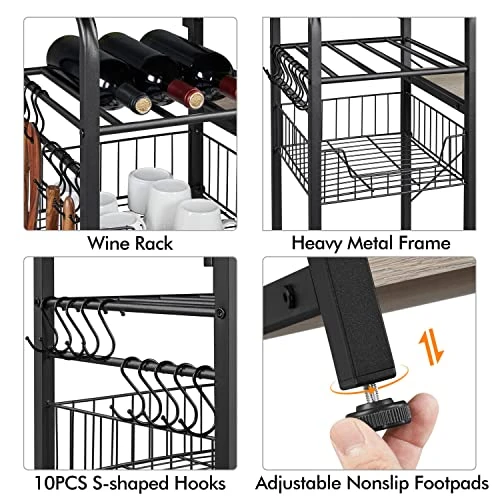 Wine Rack

Heavy Metal Frame

10PCS S-shaped Hooks

Adjustable Nonslip Footpads