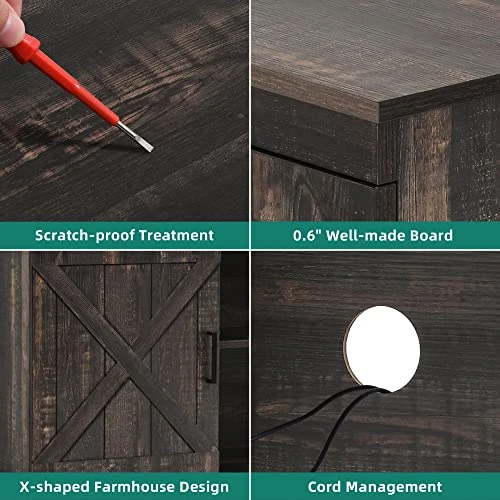 Scratch-proof Treatment

0.6" Well-made Board

X-shaped Farmhouse Design

Cord Management